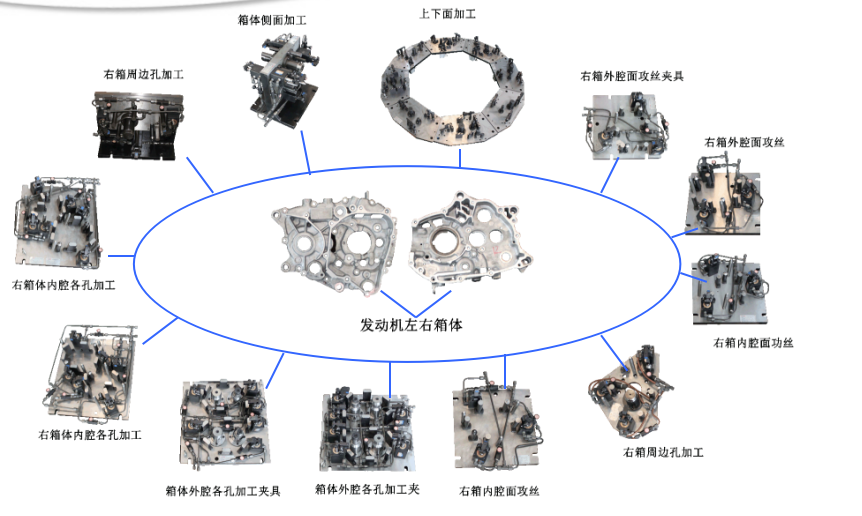 箱体侧面加工

上下面加工

右箱周边孔加工

右箱外腔面攻丝夹具

右箱外腔面攻丝

右箱体内腔各孔加工

发动机左右箱体

右箱内腔面功丝

右箱体内腔各孔加工

右箱周边孔加工

箱体外腔各孔加工夹具

箱体外腔各孔加工夹

右箱内腔面攻丝